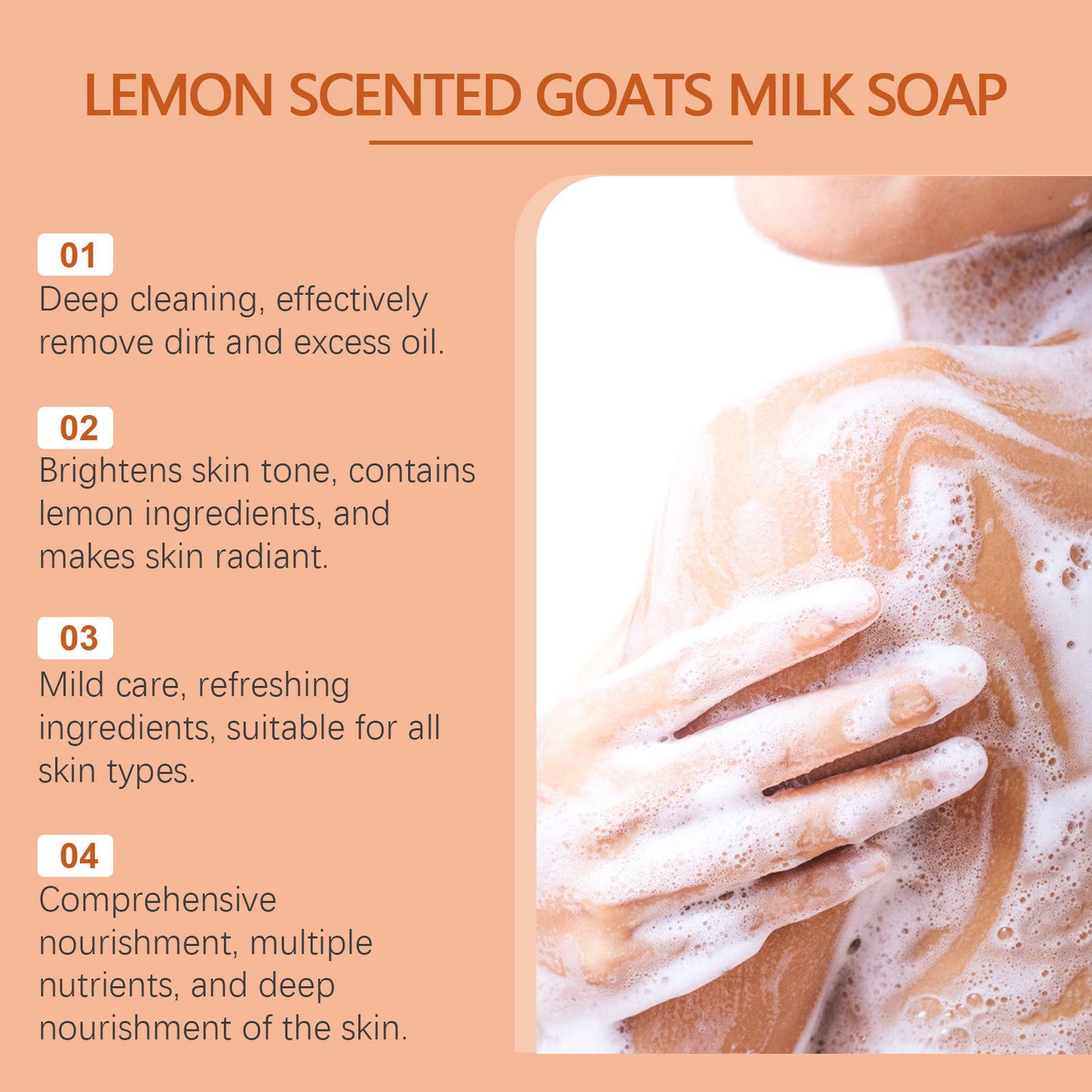 LEMON SCENTED GOATS MILK SOAP

01
Deep cleaning, effectively remove dirt and excess oil.

02
Brightens skin tone, contains lemon ingredients, and makes skin radiant.

03
Mild care, refreshing ingredients, suitable for all skin types.

04
Comprehensive nourishment, multiple nutrients, and deep nourishment of the skin.