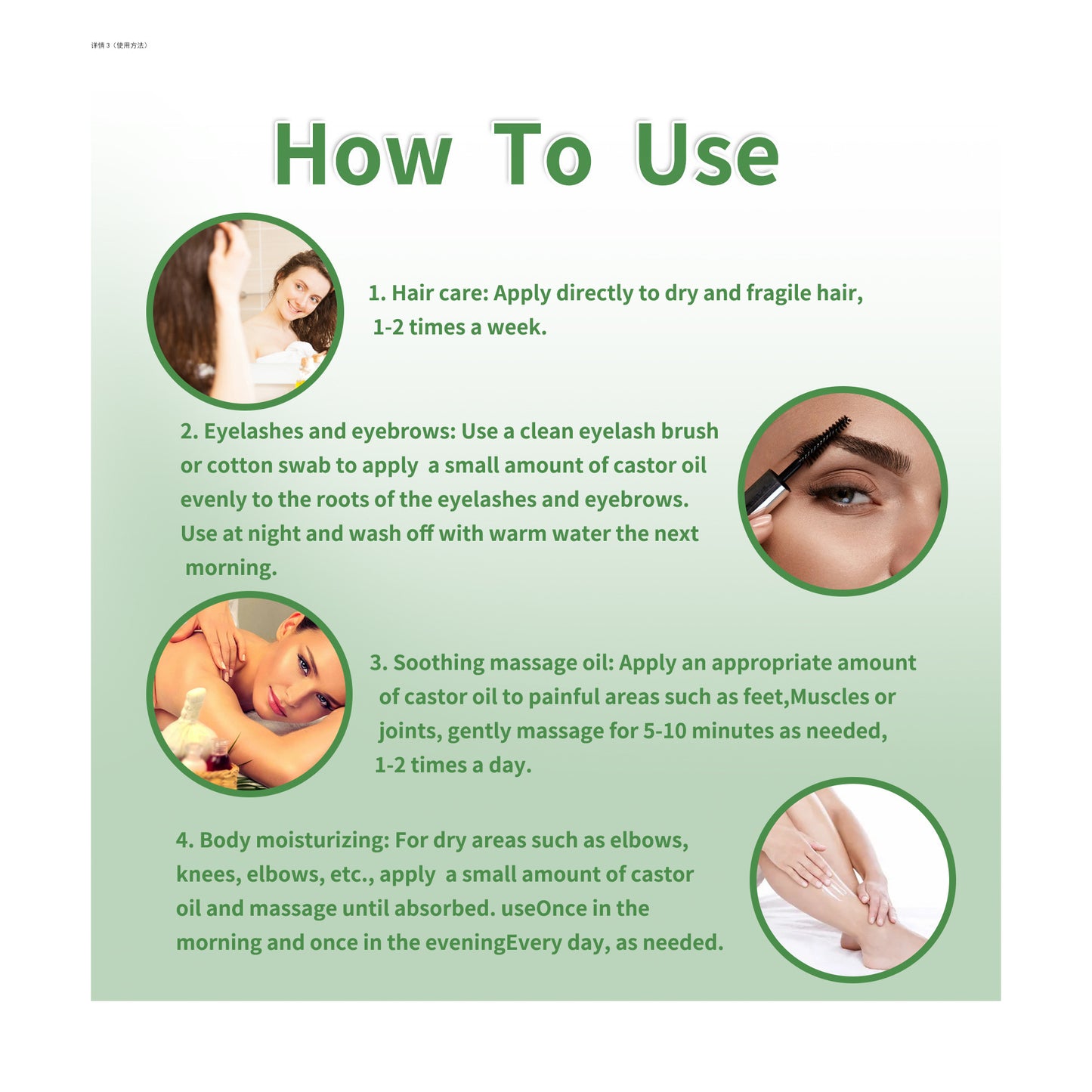 详情 3（使用方法）

How To Use

1. Hair care: Apply directly to dry and fragile hair, 1-2 times a week.

2. Eyelashes and eyebrows: Use a clean eyelash brush or cotton swab to apply a small amount of castor oil evenly to the roots of the eyelashes and eyebrows. Use at night and wash off with warm water the next morning.

3. Soothing massage oil: Apply an appropriate amount of castor oil to painful areas such as feet,Muscles or joints, gently massage for 5-10 minutes as needed, 1-2 times a day.

4. Body moisturizing: For dry areas such as elbows, knees, elbows, etc., apply a small amount of castor oil and massage until absorbed. useOnce in the morning and once in the eveningEvery day, as needed.